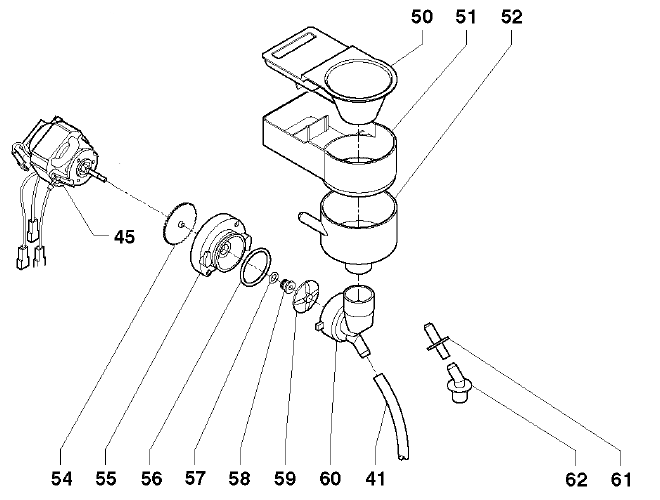 50
51
52
45
54
55
56
57
58
59
60
41
62
61